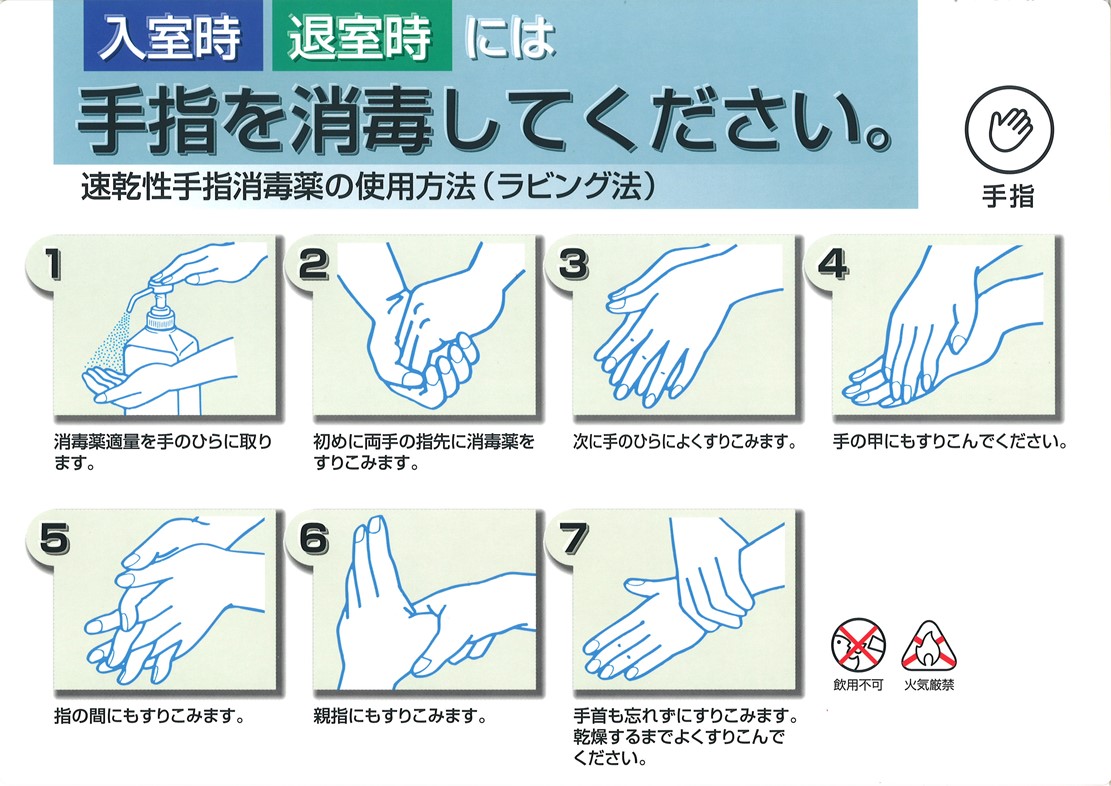 入室時 退室時 には

手指を消毒してください。

速乾性手指消毒薬の使用方法（ラビング法）

手指

1

消毒薬適量を手のひらに取ります。

2

初めに両手の指先に消毒薬をすりこみます。

3

次に手のひらによくすりこみます。

4

手の甲にもすりこんでください。

5

指の間にもすりこみます。

6

親指にもすりこみます。

7

手首も忘れずにすりこみます。乾燥するまでよくすりこんでください。

飲用不可

火気厳禁